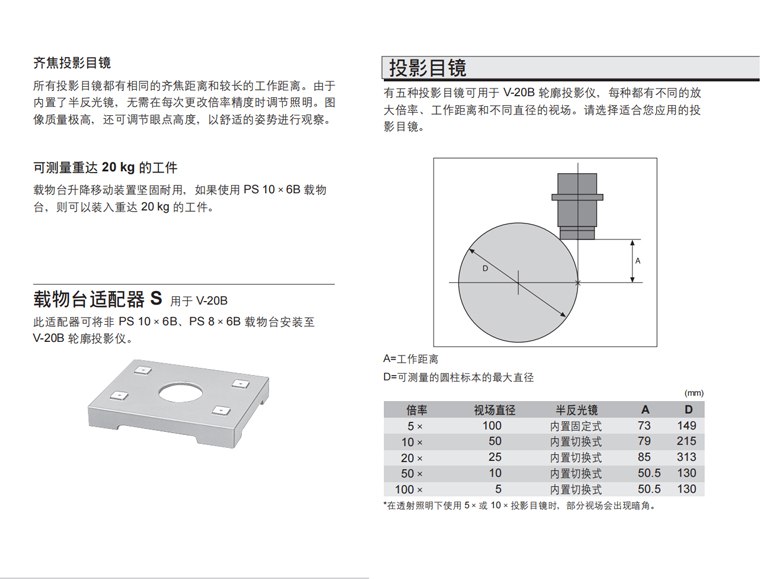 齐焦投影目镜

所有投影目镜都有相同的齐焦距离和较长的工作距离。由于内置了半反光镜，无需在每次更改倍率精度时调节照明。图像质量极高，还可调节眼点高度，以舒适的姿势进行观察。

可测量重达 20 kg 的工件

载物台升降移动装置坚固耐用，如果使用 PS 10 × 6B 载物台，则可以装入重达 20 kg 的工件。

载物台适配器 S 用于 V-20B

此适配器可将非 PS 10 × 6B、PS 8 × 6B 载物台安装至 V-20B 轮廓投影仪。

投影目镜

有五种投影目镜可用于 V-20B 轮廓投影仪，每种都有不同的放大倍率、工作距离和不同直径的视场。请选择适合您应用的投影目镜。

D

A

A=工作距离

D=可测量的圆柱标本的最大直径

(mm)

| 倍率 | 视场直径 | 半反光镜 | A | D |
|---|---|---|---|---|
| 5 × | 100 | 内置固定式 | 73 | 149 |
| 10 × | 50 | 内置切换式 | 79 | 215 |
| 20 × | 25 | 内置切换式 | 85 | 313 |
| 50 × | 10 | 内置切换式 | 50.5 | 130 |
| 100 × | 5 | 内置切换式 | 50.5 | 130 |

*在透射照明下使用 5 × 或 10 × 投影目镜时，部分视场会出现暗角。